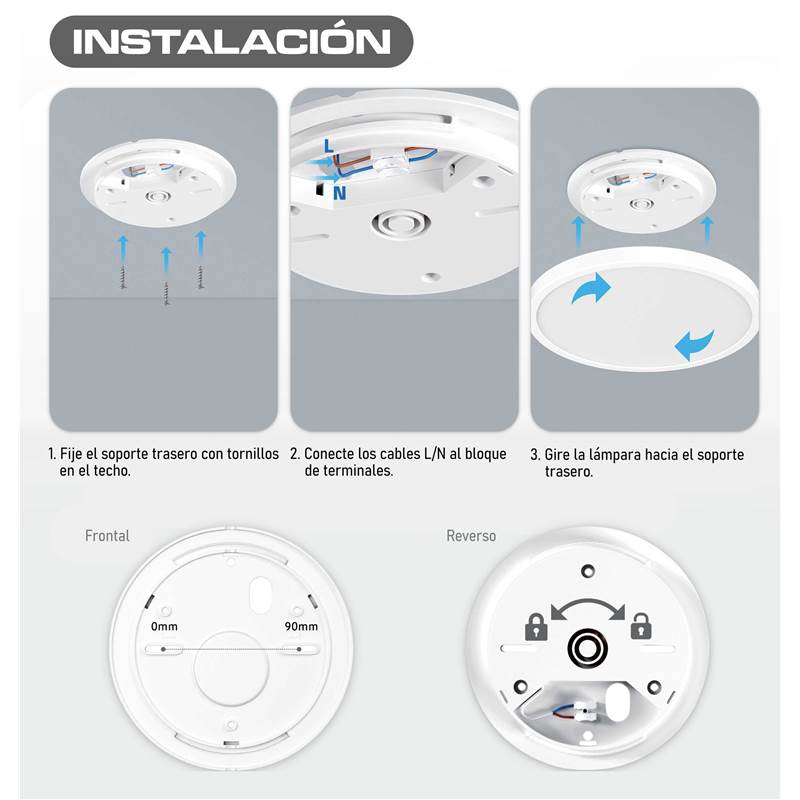 INSTALACIÓN

L
N

1. Fije el soporte trasero con tornillos en el techo.

2. Conecte los cables L/N al bloque de terminales.

3. Gire la lámpara hacia el soporte trasero.

Frontal

0mm

90mm

Reverso